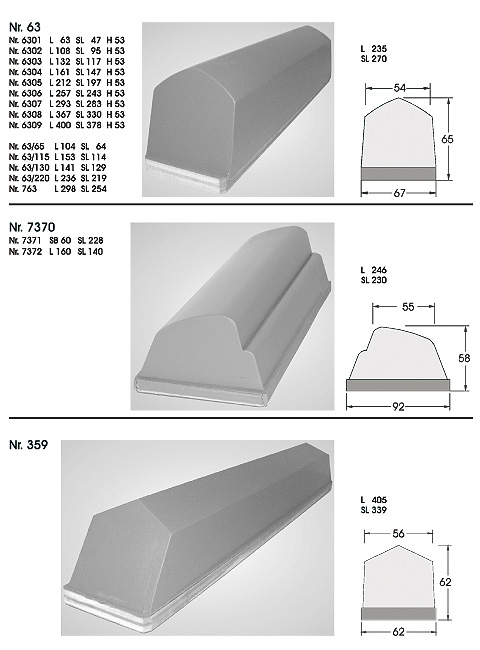 Nr. 63
Nr. 6301 L 63 SL 47 H 53
Nr. 6302 L 108 SL 95 H 53
Nr. 6303 L 132 SL 117 H 53
Nr. 6304 L 161 SL 147 H 53
Nr. 6305 L 212 SL 197 H 53
Nr. 6306 L 257 SL 243 H 53
Nr. 6307 L 293 SL 283 H 53
Nr. 6308 L 367 SL 330 H 53
Nr. 6309 L 400 SL 378 H 53

Nr. 63/65 L 104 SL 64
Nr. 63/115 L 153 SL 114
Nr. 63/130 L 141 SL 129
Nr. 63/220 L 236 SL 219
Nr. 763 L 298 SL 254

L 235
SL 270

54
65
67

Nr. 7370
Nr. 7371 SB 60 SL 228
Nr. 7372 L 160 SL 140

L 246
SL 230

55
58
92

Nr. 359

L 405
SL 339

56
62
62